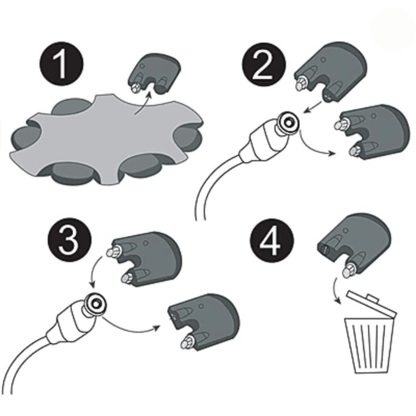 1

2

3

4